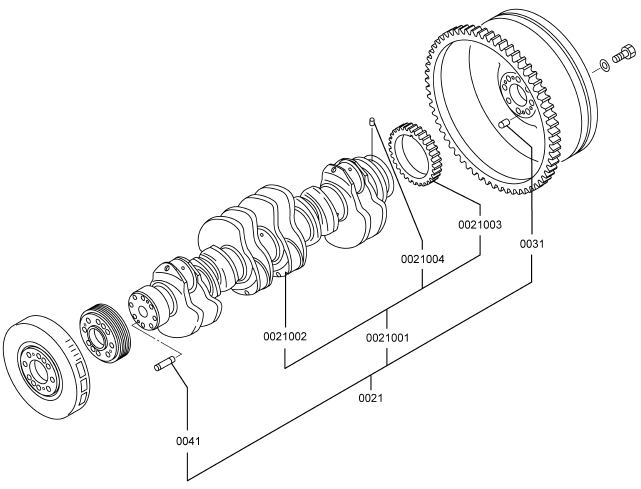 0021003
0031
0021004
0021002
0021001
0021
0041