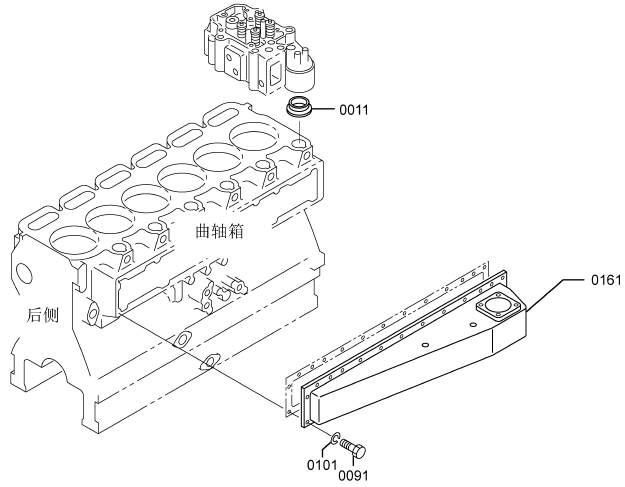 0011

曲轴箱

0161

后侧

0101
0091