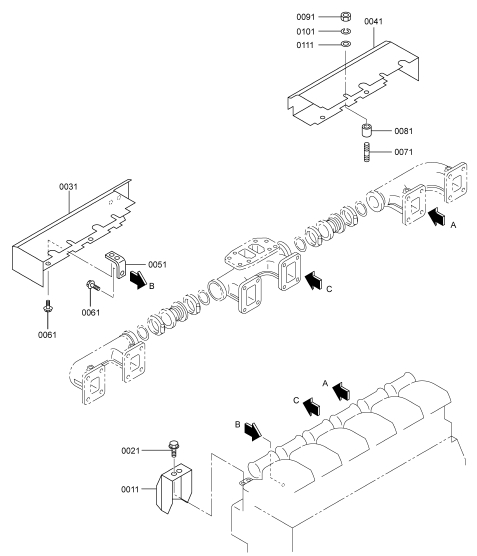 0091
0101
0111
0041
0081
0071
0031
A
0051
B
C
0061
0061
A
C
B
0021
0011