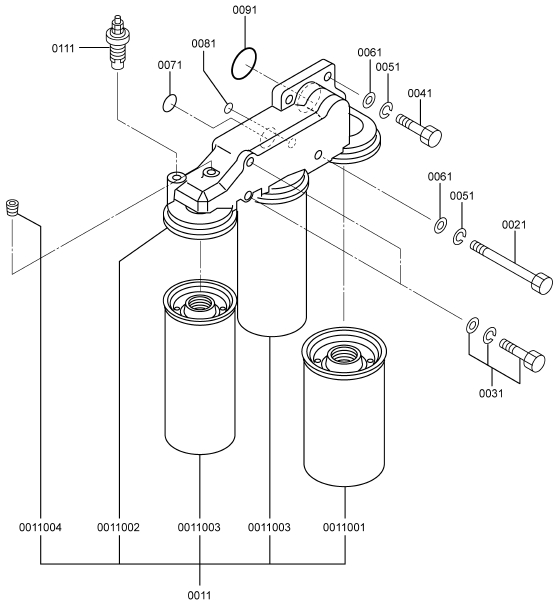 0091
0111
0081
0071
0061
0051
0041
0061
0051
0021
0031
0011004
0011002
0011003
0011003
0011001
0011