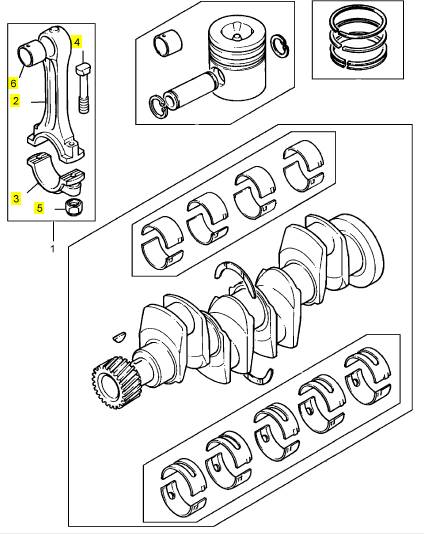 4
6
2
3
5
1