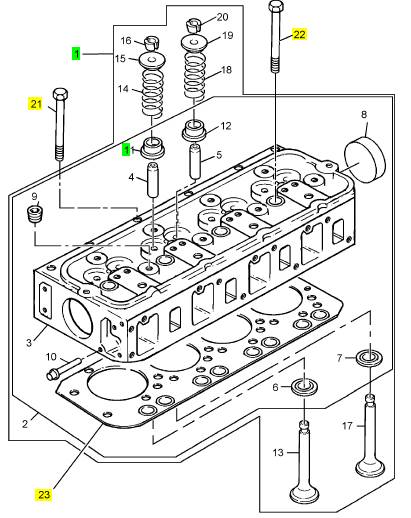 20
16
19
22
1
15
18
14
21
8
12
1
5
4
9
3
10
7
6
2
17
13
23