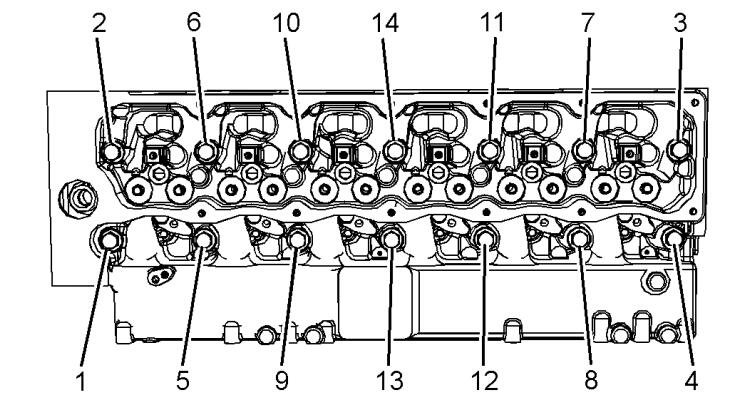 2 6 10 14 11 7 3

1 5 9 13 12 8 4