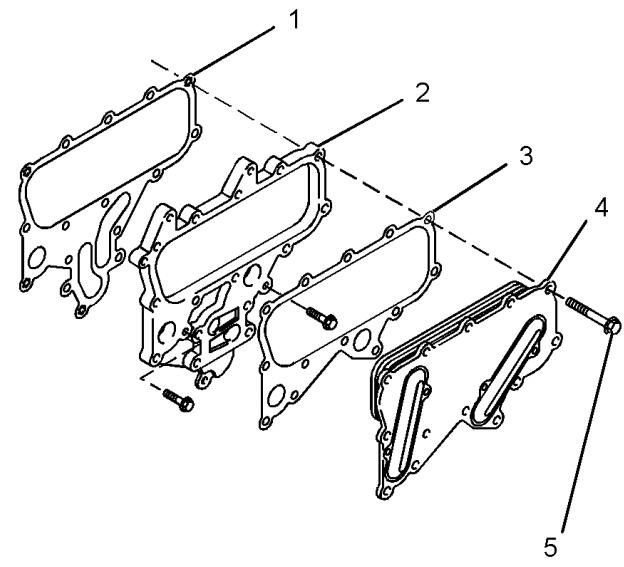 1
2
3
4
5