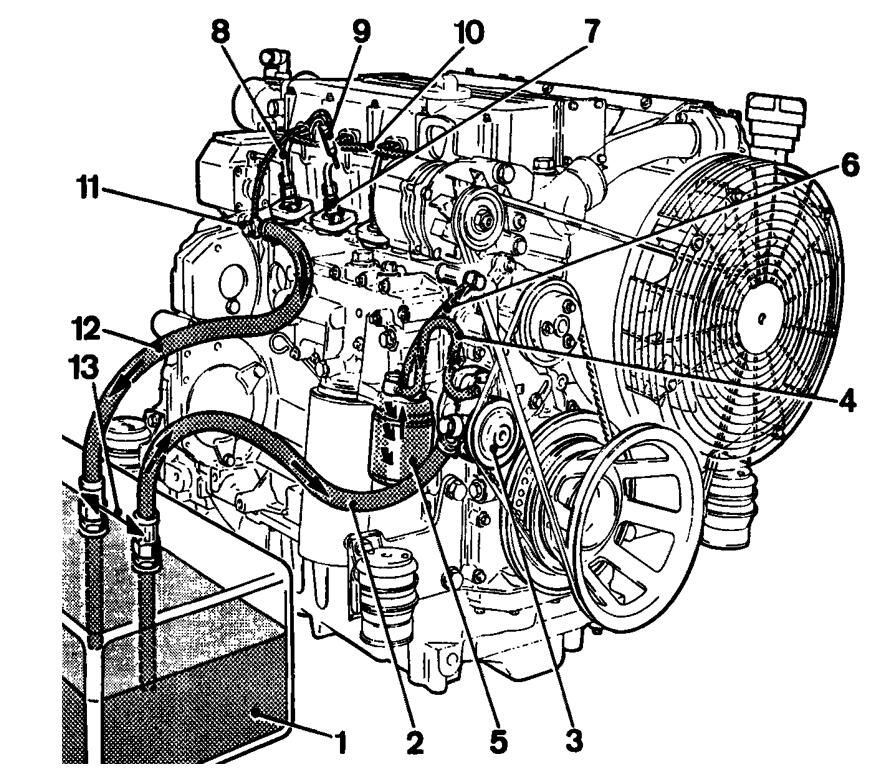 8
9
10
7
6
11
12
13
4
1
2
5
3