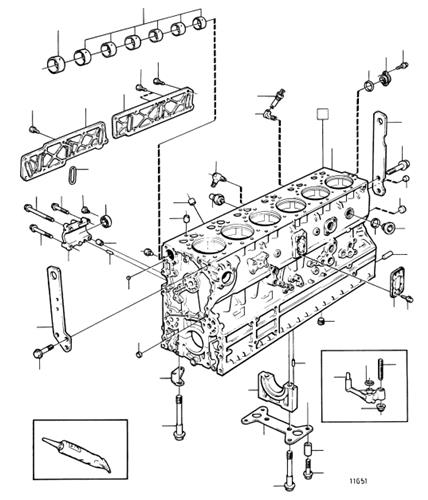 11651