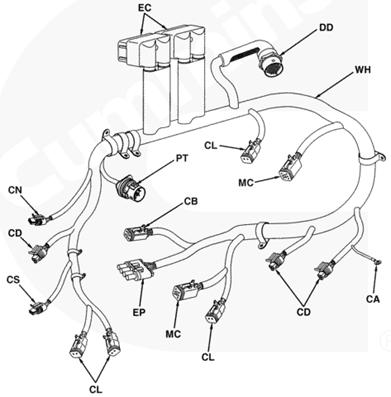 EC
DD
WH
CL
PT
MC
CN
CB
CD
CS
EP
MC
CL
CD
CA
CL