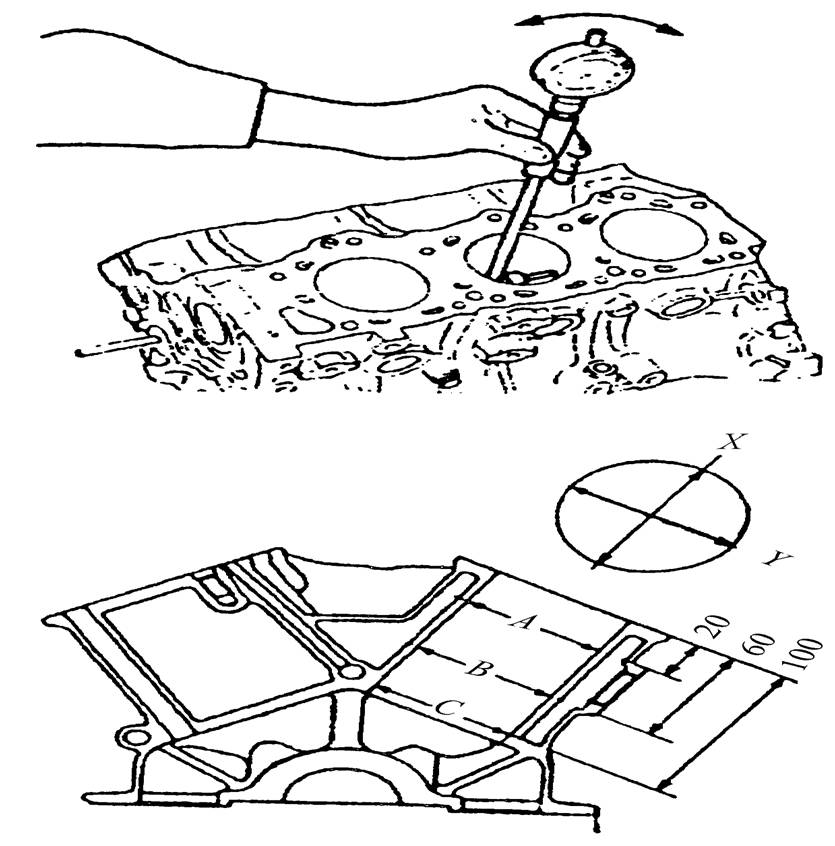 X
Y
A
B
C
20
60
100